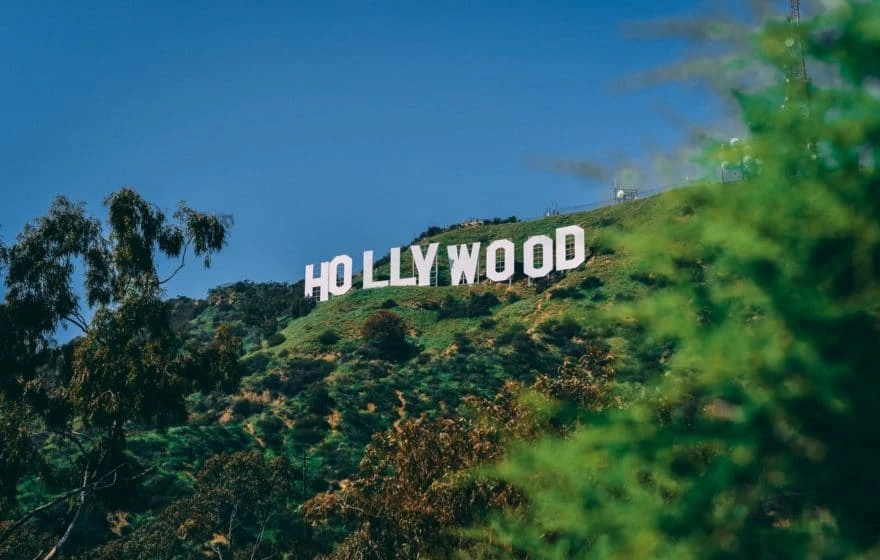 HOLLYWOOD