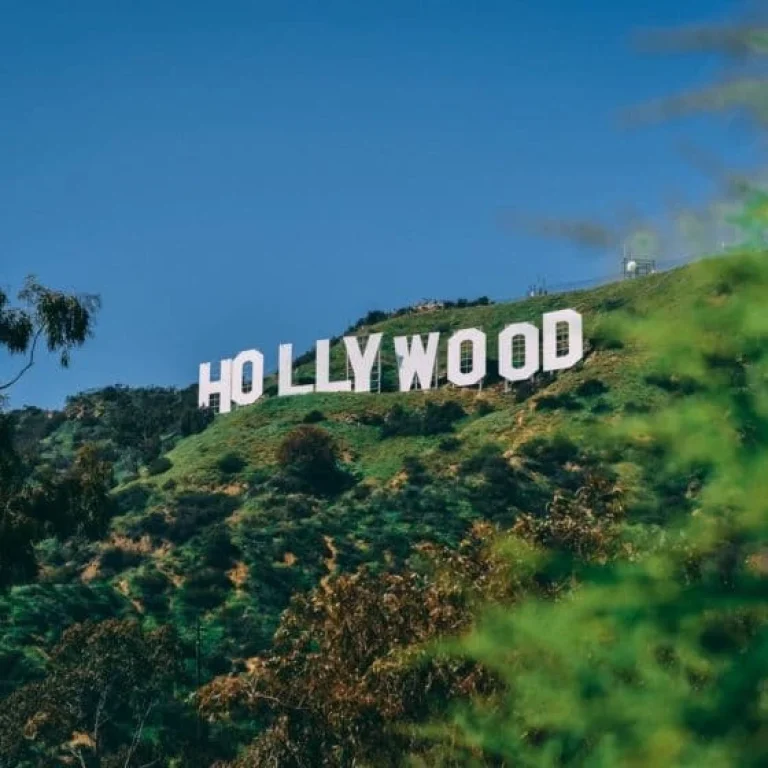 HOLLYWOOD